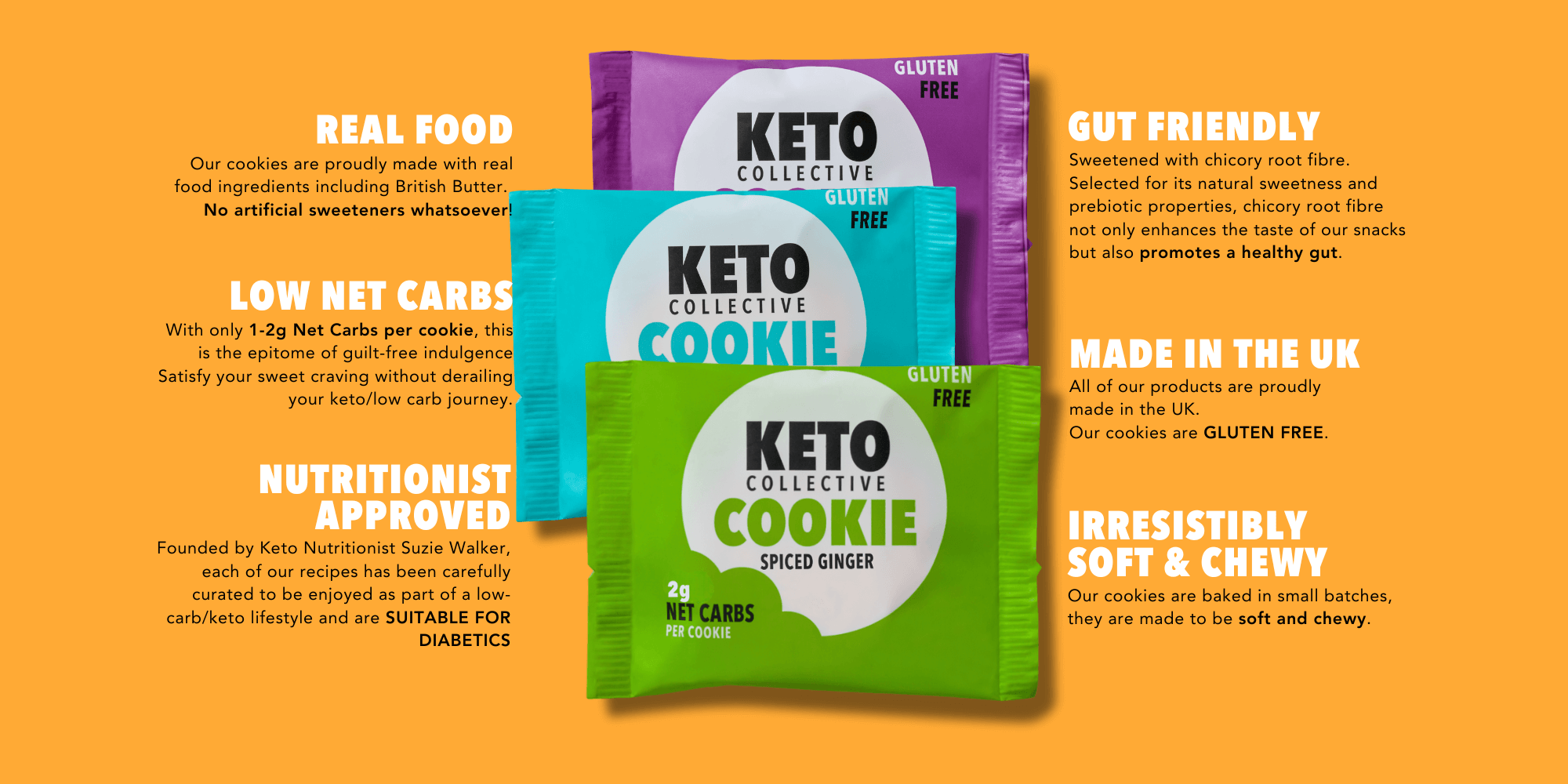 REAL FOOD

Our cookies are proudly made with real food ingredients including British Butter. No artificial sweeteners whatsoever!

LOW NET CARBS

With only 1-2g Net Carbs per cookie, this is the epitome of guilt-free indulgence Satisfy your sweet craving without derailing your keto/low carb journey.

NUTRITIONIST APPROVED

Founded by Keto Nutritionist Suzie Walker, each of our recipes has been carefully curated to be enjoyed as part of a low-carb/keto lifestyle and are SUITABLE FOR DIABETICS

GLUTEN FREE

KETO COLLECTIVE

GLUTEN FREE

KETO COLLECTIVE

COOKIE

GLUTEN FREE

KETO COLLECTIVE

COOKIE

SPICED GINGER

2g NET CARBS PER COOKIE

GUT FRIENDLY

Sweetened with chicory root fibre. Selected for its natural sweetness and prebiotic properties, chicory root fibre not only enhances the taste of our snacks but also promotes a healthy gut.

MADE IN THE UK

All of our products are proudly made in the UK.
Our cookies are GLUTEN FREE.

IRRESISTIBLY SOFT & CHEWY

Our cookies are baked in small batches, they are made to be soft and chewy.